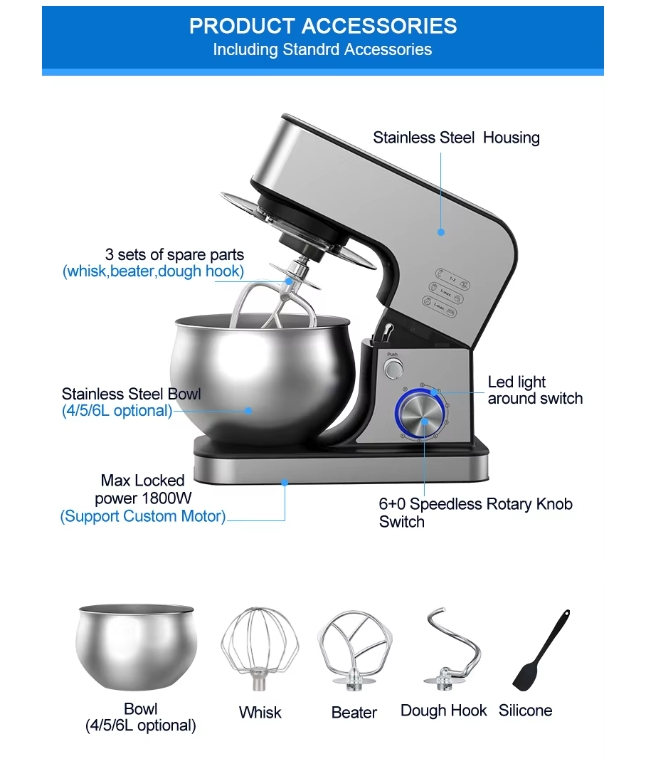 PRODUCT ACCESSORIES
Including Standrd Accessories

Stainless Steel Housing

3 sets of spare parts
(whisk,beater,dough hook)

Push

Stainless Steel Bowl
(4/5/6L optional)

Led light
around switch

Max Locked
power 1800W
(Support Custom Motor)

6+0 Speedless Rotary Knob
Switch

Bowl
(4/5/6L optional)

Whisk

Beater

Dough Hook

Silicone